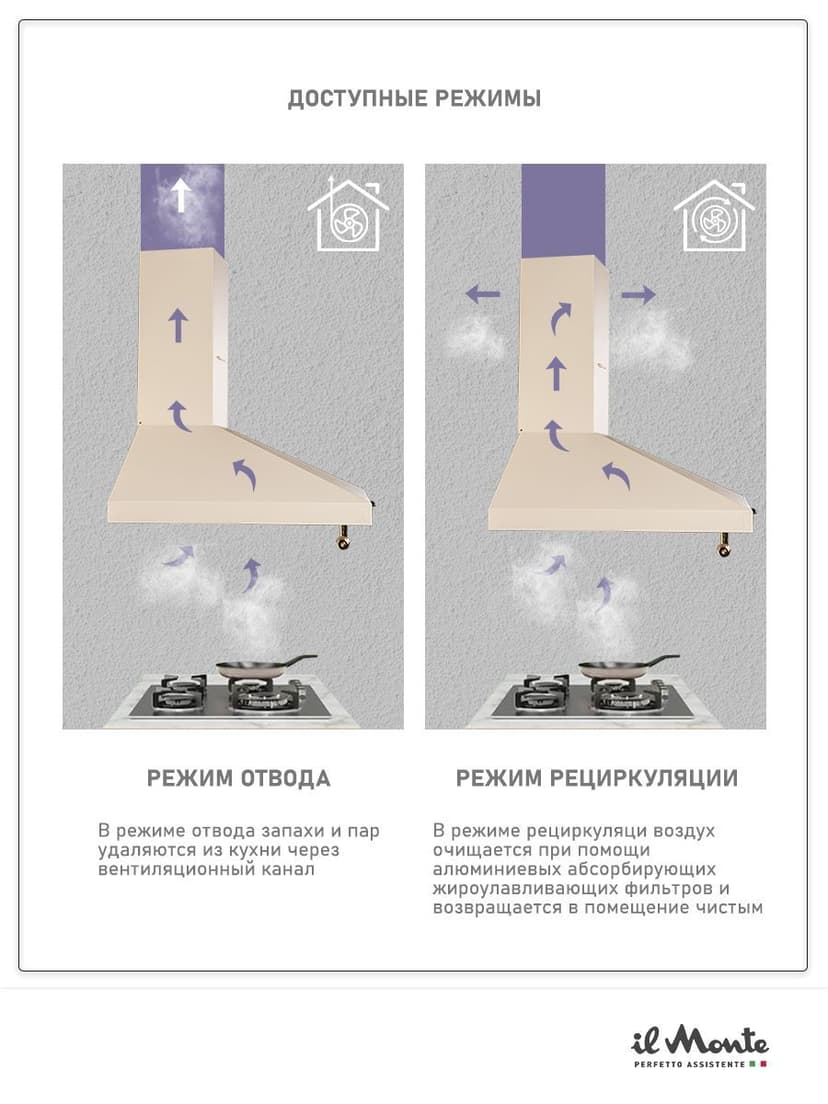 ДОСТУПНЫЕ РЕЖИМЫ

РЕЖИМ ОТВОДА

В режиме отвода запахи и пар удаляются из кухни через вентиляционный канал

РЕЖИМ РЕЦИРКУЛЯЦИИ

В режиме рециркуляци воздух очищается при помощи алюминиевых абсорбирующих жироулавливающих фильтров и возвращается в помещение чистым

il Monte
PERFETTO ASSISTENTE