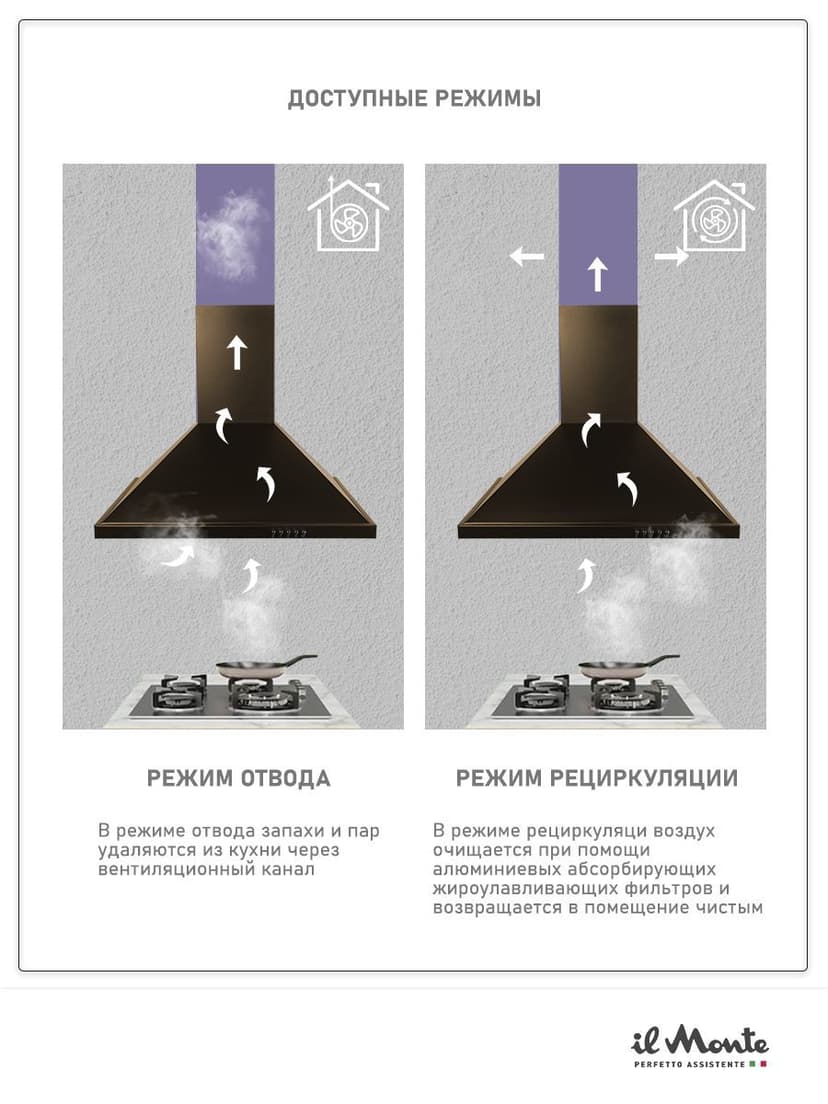 ДОСТУПНЫЕ РЕЖИМЫ

РЕЖИМ ОТВОДА

В режиме отвода запахи и пар удаляются из кухни через вентиляционный канал

РЕЖИМ РЕЦИРКУЛЯЦИИ

В режиме рециркуляци воздух очищается при помощи алюминиевых абсорбирующих жироулавливающих фильтров и возвращается в помещение чистым

il Monte
PERFETTO ASSISTENTE