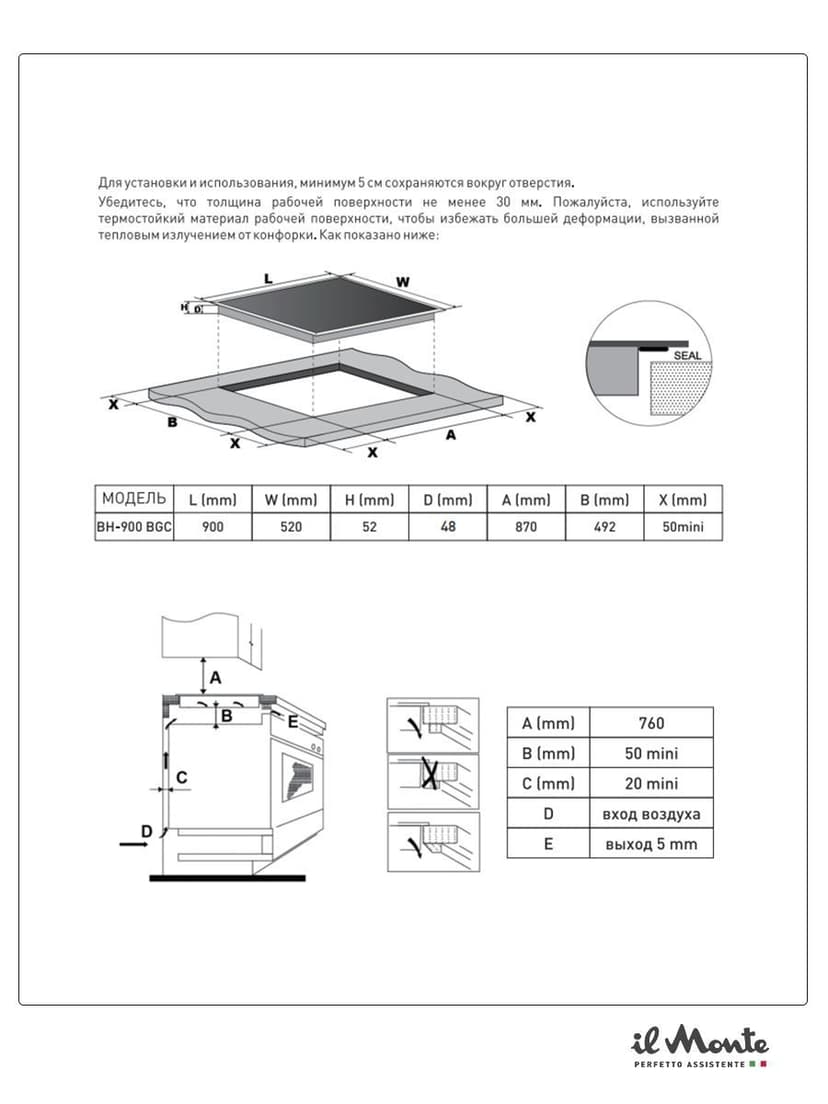 Для установки и использования, минимум 5 см сохраняются вокруг отверстия.
Убедитесь, что толщина рабочей поверхности не менее 30 мм. Пожалуйста, используйте термостойкий материал рабочей поверхности, чтобы избежать большей деформации, вызванной тепловым излучением от конфорки. Как показано ниже:

L
W
H
D
SEAL
X
B
X
X
A
X

| МОДЕЛЬ | L (mm) | W (mm) | H (mm) | D (mm) | A (mm) | B (mm) | X (mm) |
|---|---|---|---|---|---|---|---|
| BH-900 BGC | 900 | 520 | 52 | 48 | 870 | 492 | 50mini |

A
B
E
C
D

| A (mm) | 760 |
|---|---|
| B (mm) | 50 mini |
| C (mm) | 20 mini |
| D | вход воздуха |
| E | выход 5 mm |

il Monte
PERFETTO ASSISTENTE