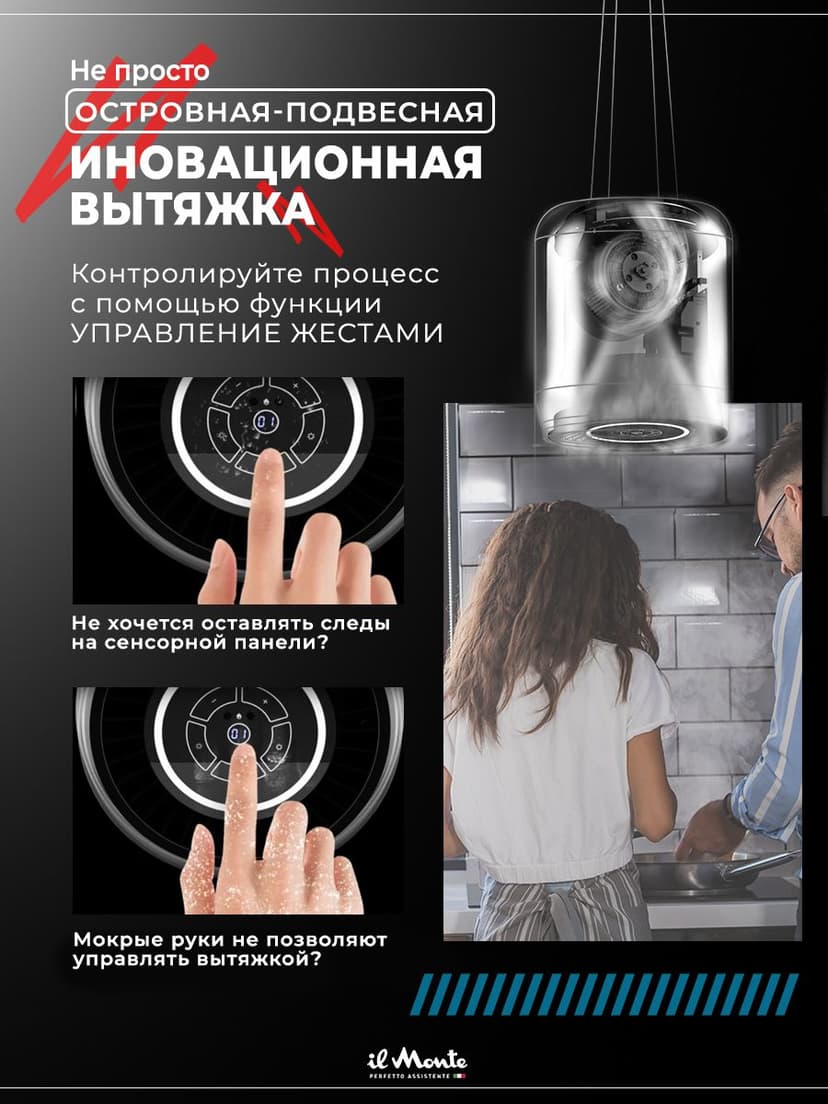 Не просто
ОСТРОВНАЯ-ПОДВЕСНАЯ
ИНОВАЦИОННАЯ ВЫТЯЖКА

Контролируйте процесс с помощью функции УПРАВЛЕНИЕ ЖЕСТАМИ

01

Не хочется оставлять следы на сенсорной панели?

01

Мокрые руки не позволяют управлять вытяжкой?

il Monte
PERFETTO ASSISTENTE